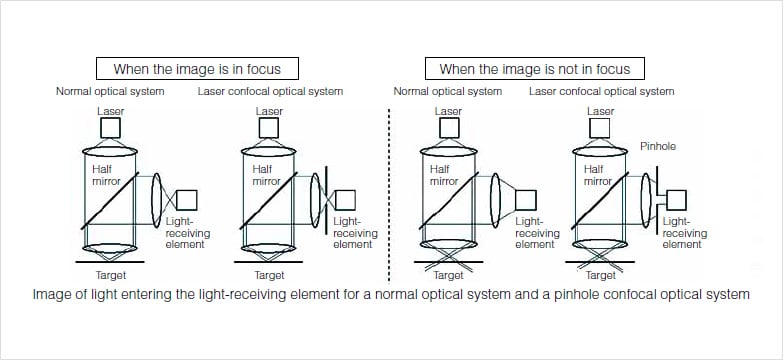 When the image is in focus

Normal optical system

Laser

Half mirror

Light-receiving element

Target

Laser confocal optical system

Laser

Half mirror

Light-receiving element

Target

When the image is not in focus

Normal optical system

Laser

Half mirror

Light-receiving element

Target

Laser confocal optical system

Laser

Pinhole

Half mirror

Light-receiving element

Target

Image of light entering the light-receiving element for a normal optical system and a pinhole confocal optical system