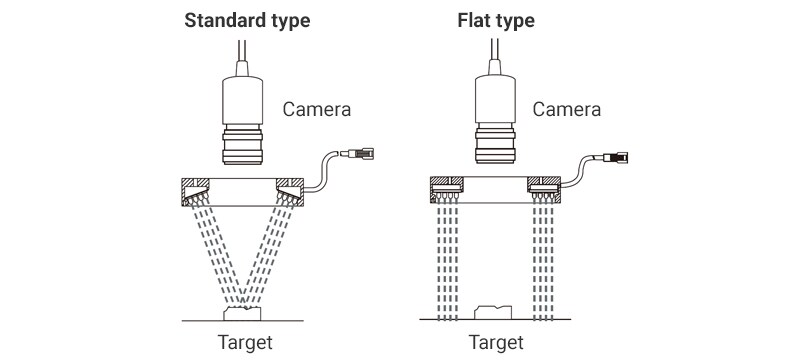 Standard type

Camera

Target

Flat type

Camera

Target