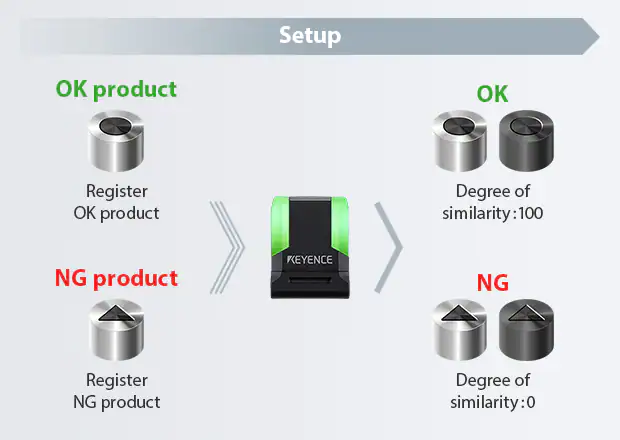 Setup

OK product

Register OK product

NG product

Register NG product

KEYENCE

OK

Degree of similarity:100

NG

Degree of similarity:0