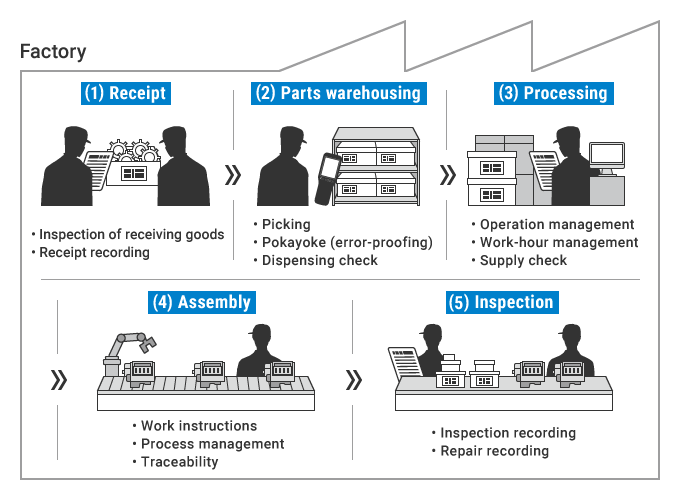 Factory

(1) Receipt

• Inspection of receiving goods
• Receipt recording

(2) Parts warehousing

• Picking
• Pokayoke (error-proofing)
• Dispensing check

(3) Processing

• Operation management
• Work-hour management
• Supply check

(4) Assembly

• Work instructions
• Process management
• Traceability

(5) Inspection

• Inspection recording
• Repair recording