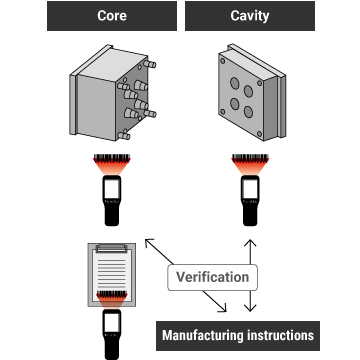 Core

Cavity

Verification

Manufacturing instructions