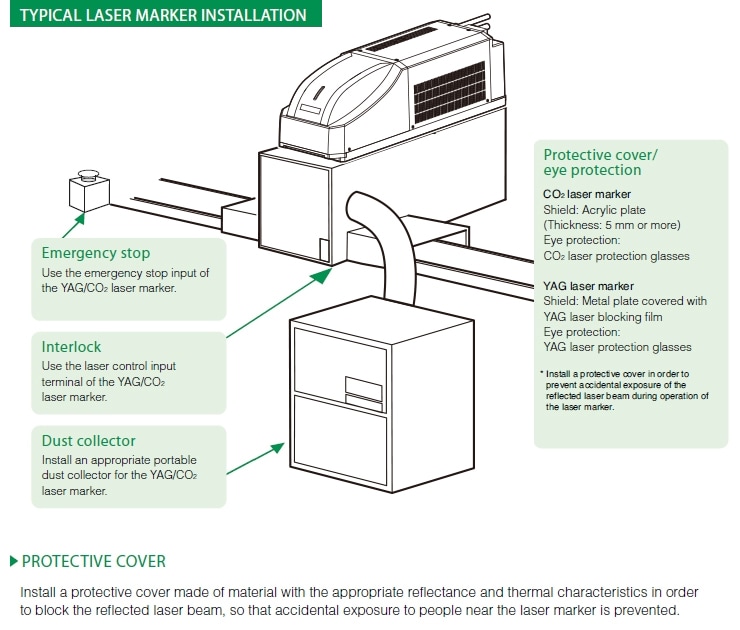 TYPICAL LASER MARKER INSTALLATION

Emergency stop
Use the emergency stop input of the YAG/$CO_2$ laser marker.

Interlock
Use the laser control input terminal of the YAG/$CO_2$ laser marker.

Dust collector
Install an appropriate portable dust collector for the YAG/$CO_2$ laser marker.

Protective cover/ eye protection
$CO_2$ laser marker
Shield: Acrylic plate
(Thickness: 5 mm or more)
Eye protection:
$CO_2$ laser protection glasses

YAG laser marker
Shield: Metal plate covered with YAG laser blocking film
Eye protection:
YAG laser protection glasses

* Install a protective cover in order to prevent accidental exposure of the reflected laser beam during operation of the laser marker.

▶ PROTECTIVE COVER
Install a protective cover made of material with the appropriate reflectance and thermal characteristics in order to block the reflected laser beam, so that accidental exposure to people near the laser marker is prevented.