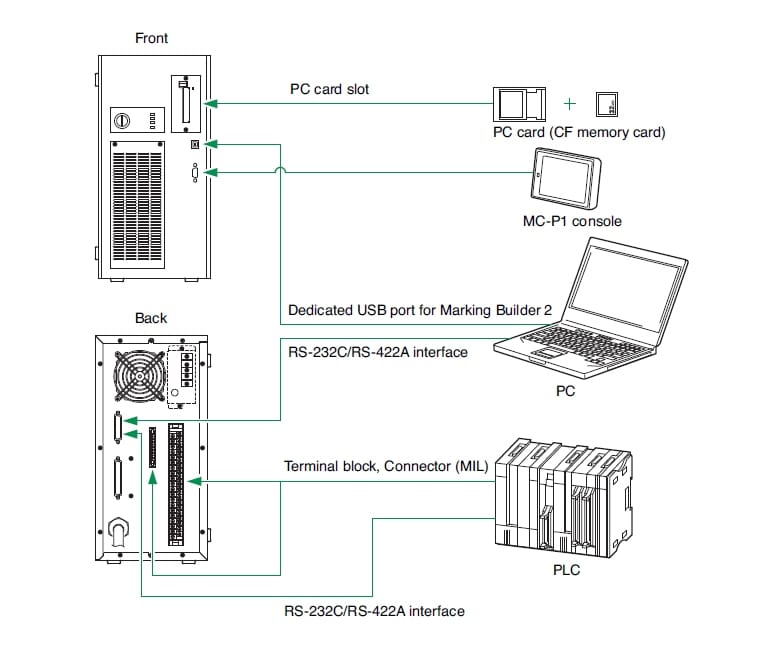 Front

PC card slot

+

PC card (CF memory card)

MC-P1 console

Dedicated USB port for Marking Builder 2

Back

RS-232C/RS-422A interface

PC

Terminal block, Connector (MIL)

PLC

RS-232C/RS-422A interface