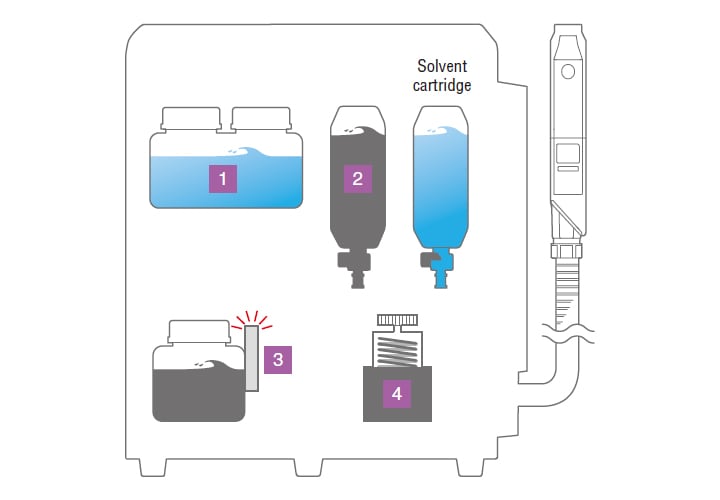 Solvent cartridge

1

2

3

4