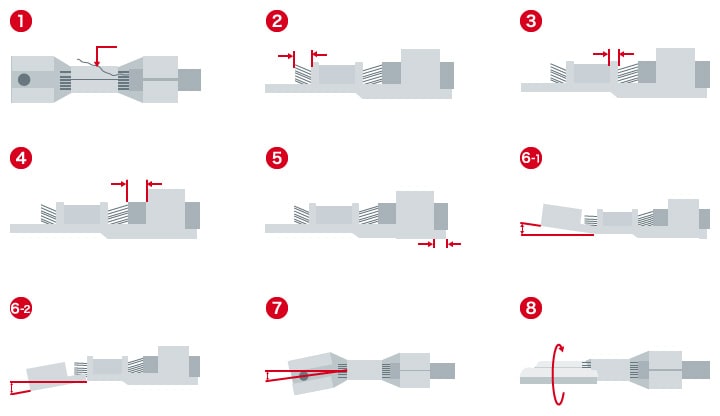 1

2

3

4

5

6-1

6-2

7

8