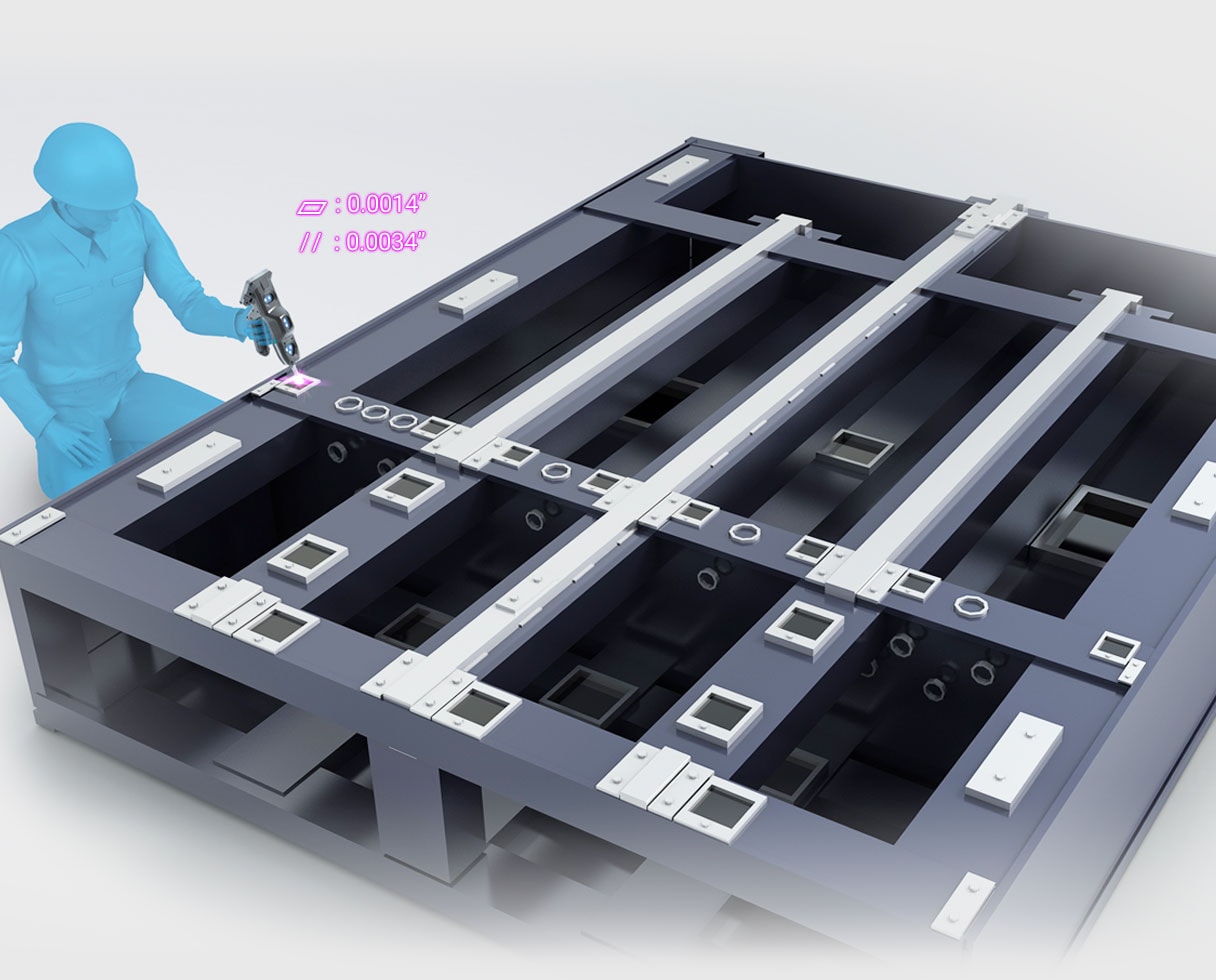 ▱ : 0.0014"
// : 0.0034"